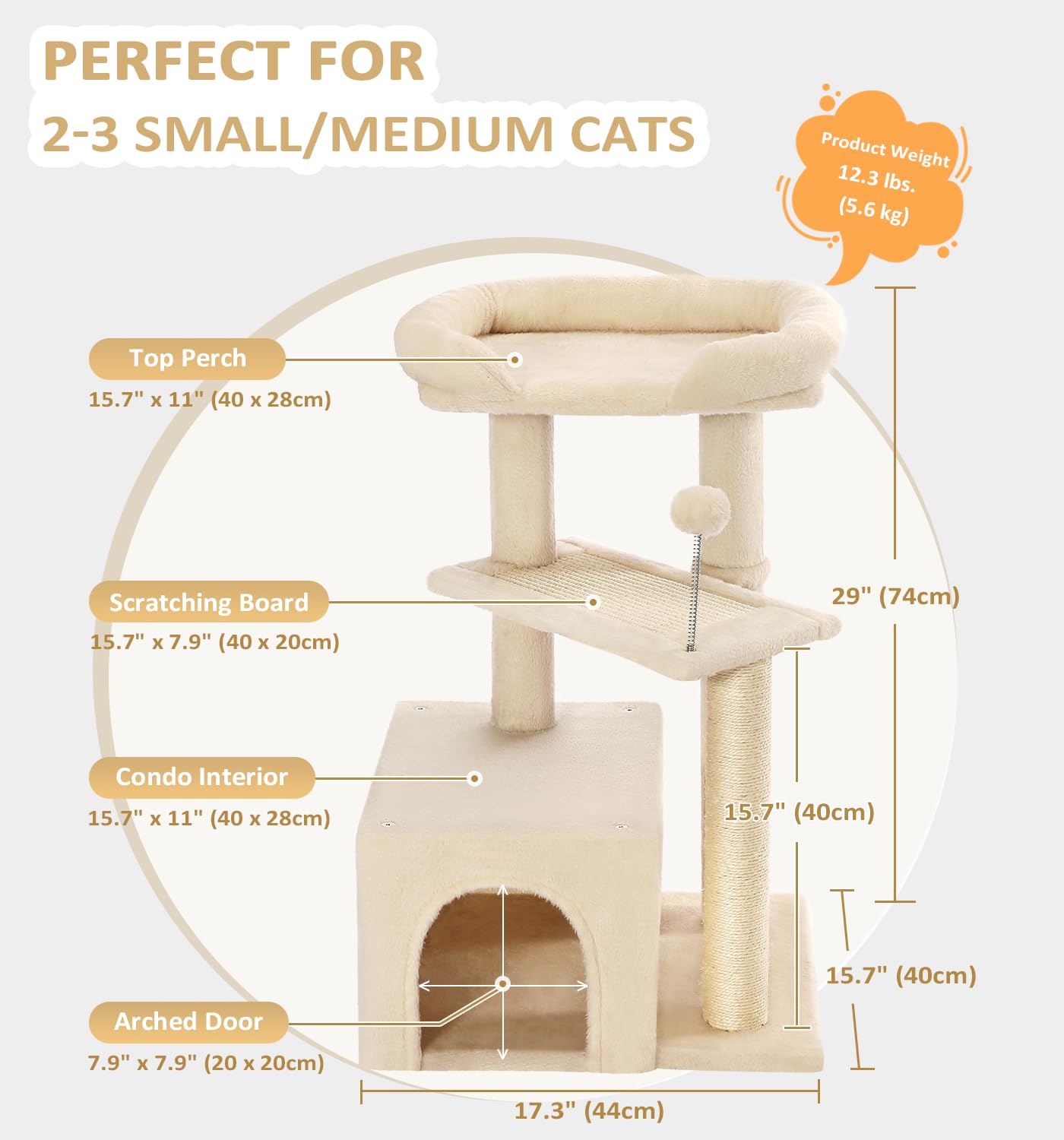 PERFECT FOR
2-3 SMALL/MEDIUM CATS

Product Weight
12.3 lbs.
(5.6 kg)

Top Perch
15.7" x 11" (40 x 28cm)

Scratching Board
15.7" x 7.9" (40 x 20cm)

Condo Interior
15.7" x 11" (40 x 28cm)

Arched Door
7.9" x 7.9" (20 x 20cm)

29" (74cm)

15.7" (40cm)

15.7" (40cm)

17.3" (44cm)